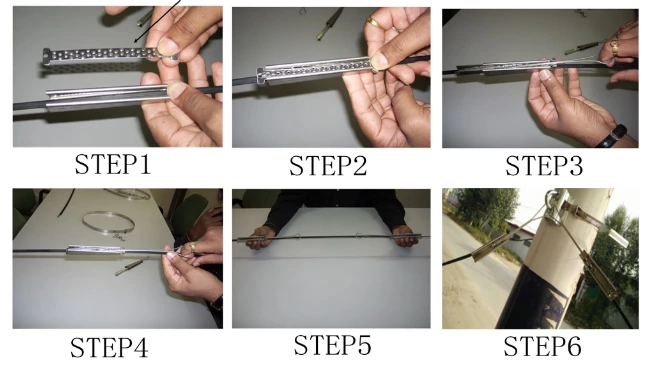 STEP1

STEP2

STEP3

STEP4

STEP5

STEP6